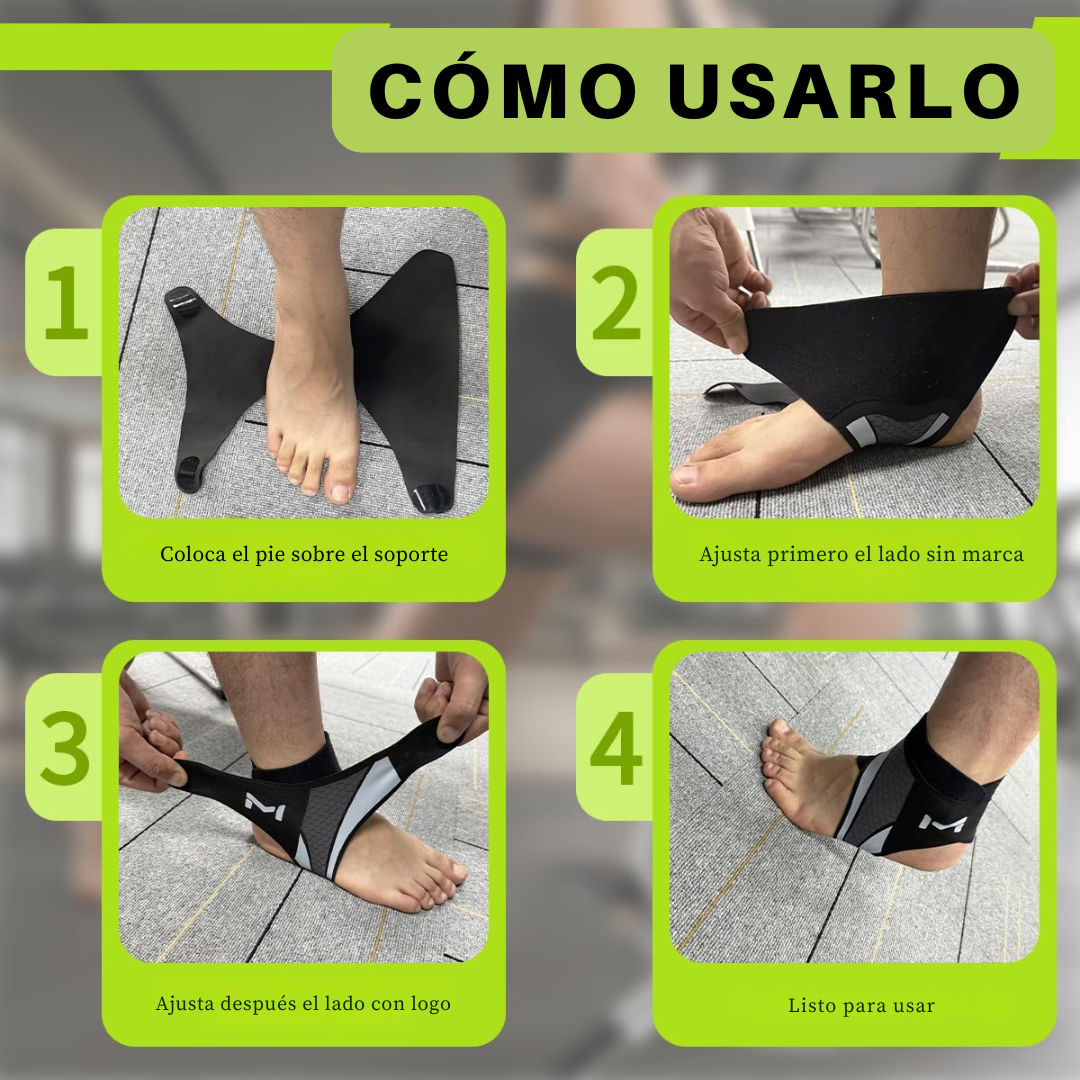 CÓMO USARLO

1

Coloca el pie sobre el soporte

2

Ajusta primero el lado sin marca

3

Ajusta después el lado con logo

4

Listo para usar